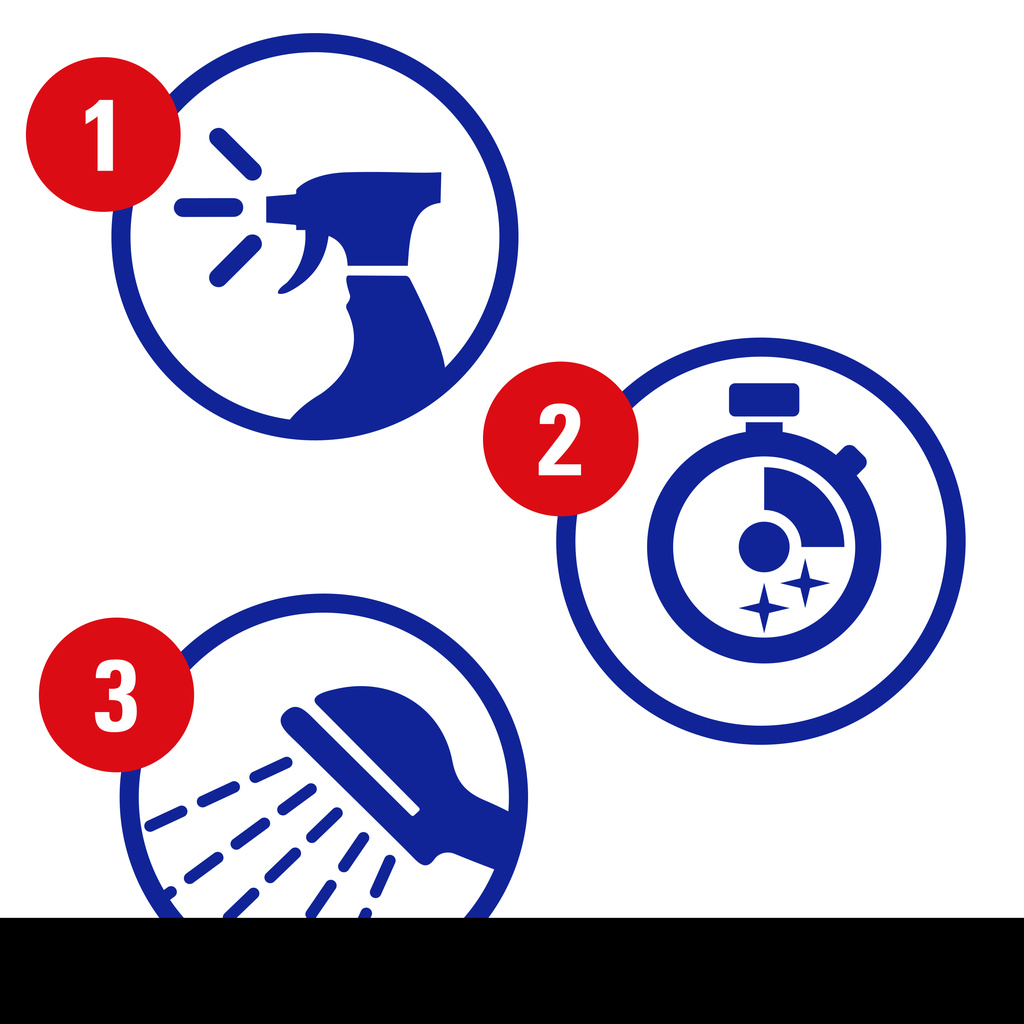 1

2

3